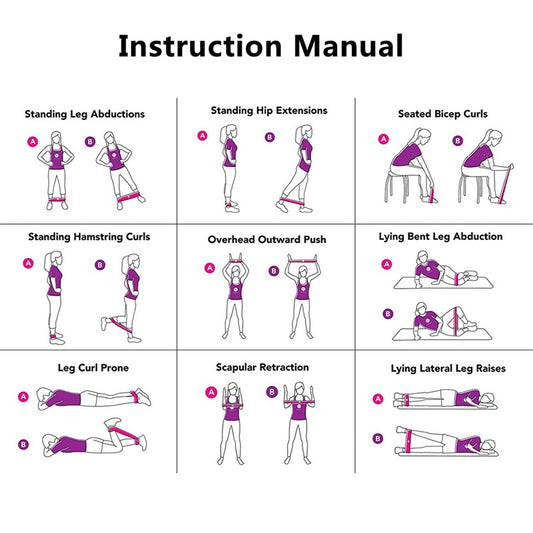 Instruction Manual

Standing Leg Abductions

A B

Standing Hip Extensions

A B

Seated Bicep Curls

A B

Standing Hamstring Curls

A B

Overhead Outward Push

A B

Lying Bent Leg Abduction

A

B

Leg Curl Prone

A

B

Scapular Retraction

A B

Lying Lateral Leg Raises

A

B